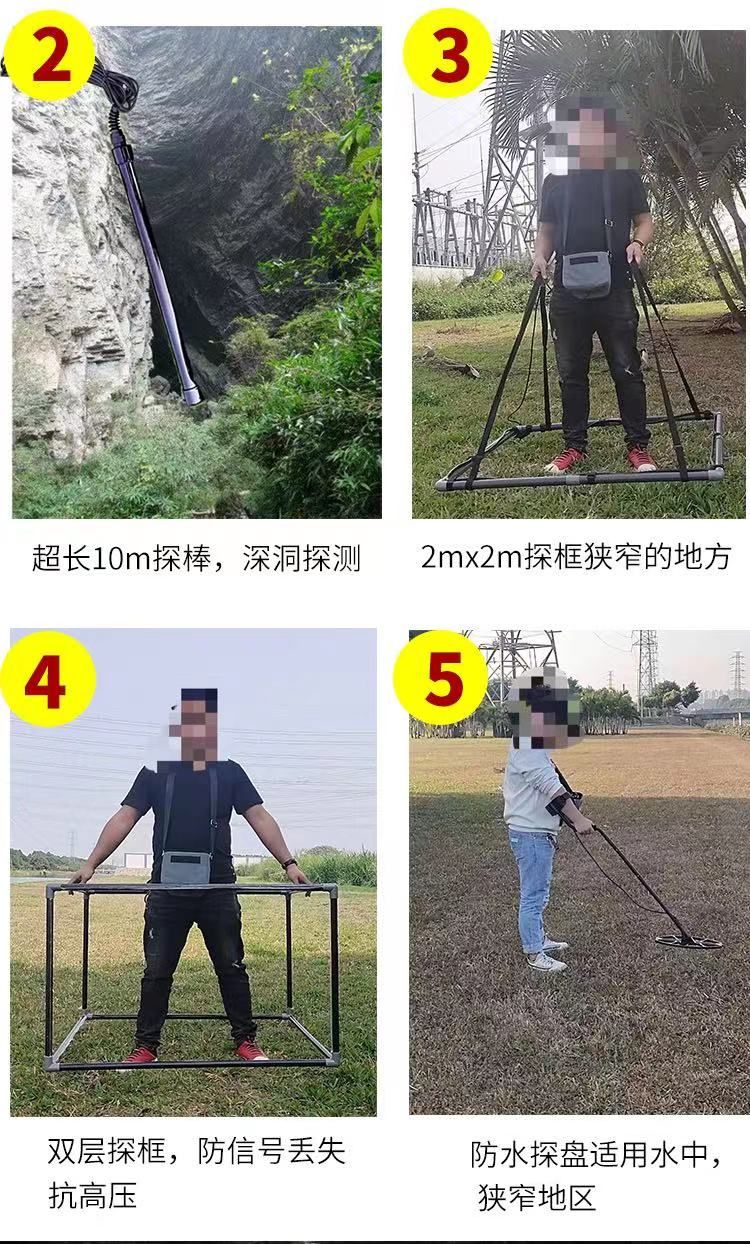 2

超长10m探棒，深洞探测

3

2mx2m探框狭窄的地方

4

双层探框，防信号丢失抗高压

5

防水探盘适用水中，狭窄地区