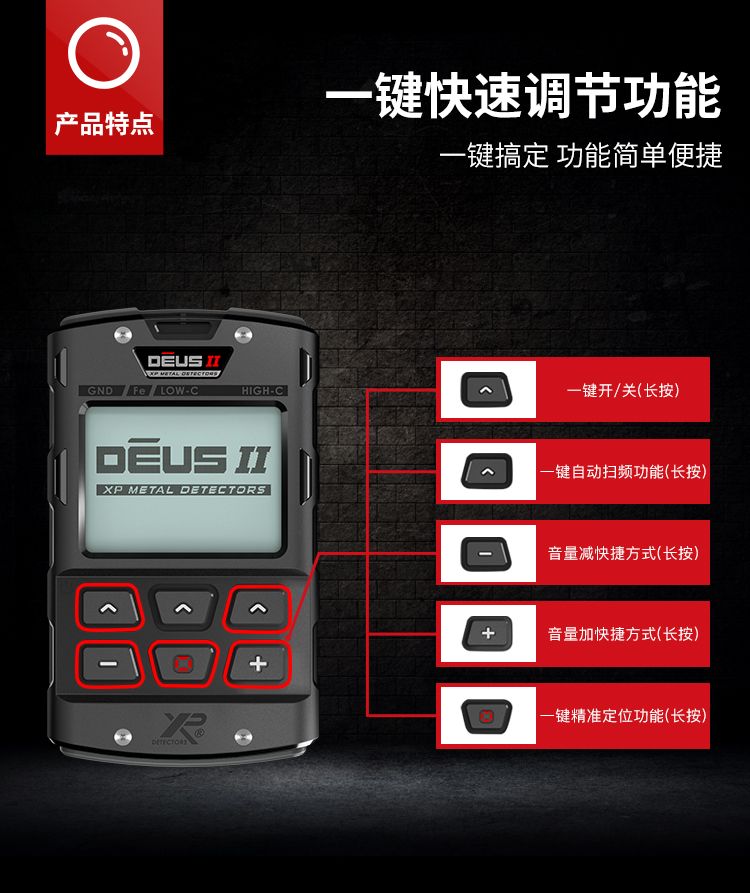 产品特点

一键快速调节功能

一键搞定 功能简单便捷

DĒUS II
XP METAL DETECTORS

GND Fe LOW-C HIGH-C

DĒUS II
XP METAL DETECTORS

XP DETECTORS

一键开/关(长按)

一键自动扫频功能(长按)

音量减快捷方式(长按)

音量加快捷方式(长按)

一键精准定位功能(长按)